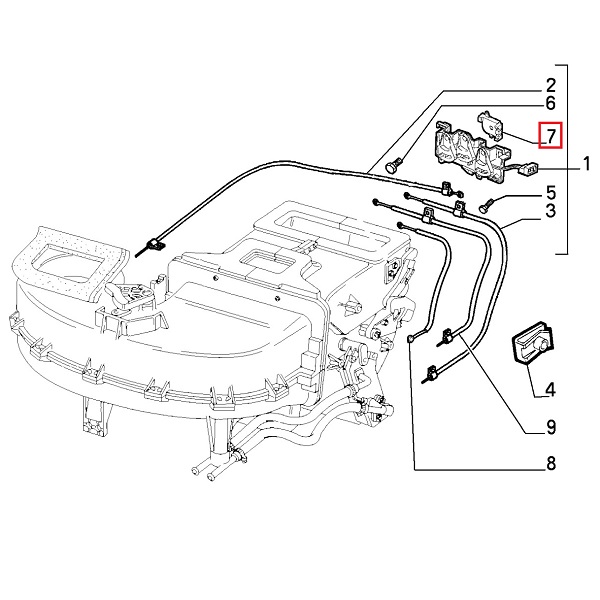 2
6
7
1
5
3
4
9
8