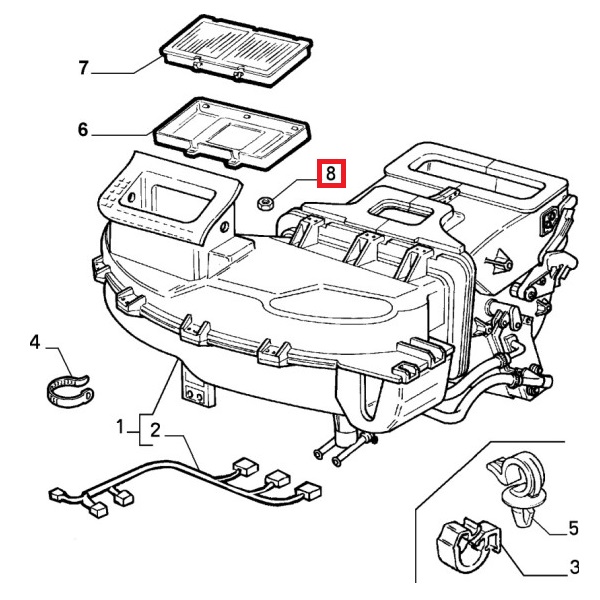 7
6
8
4
1
2
5
3