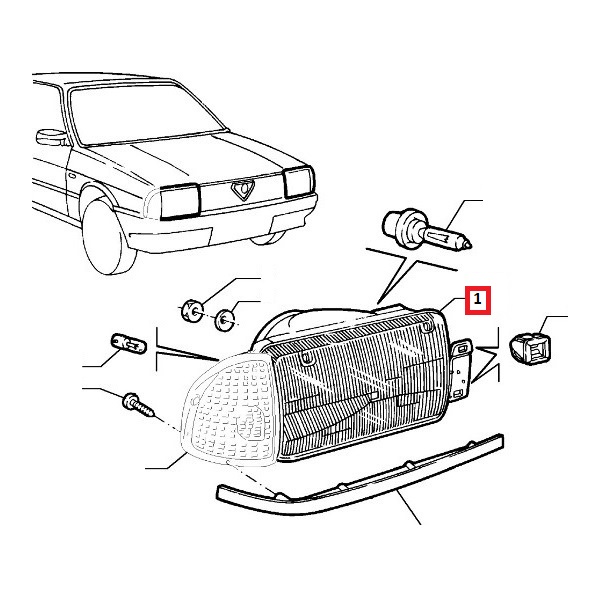 1