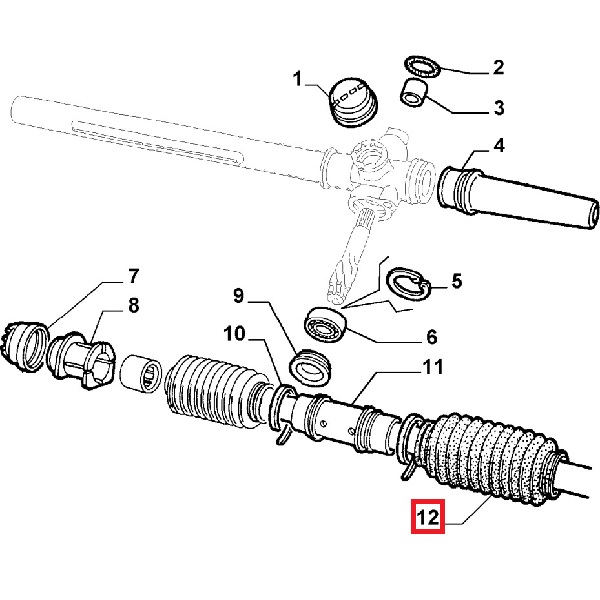 1
2
3
4
5
6
7
8
9
10
11
12