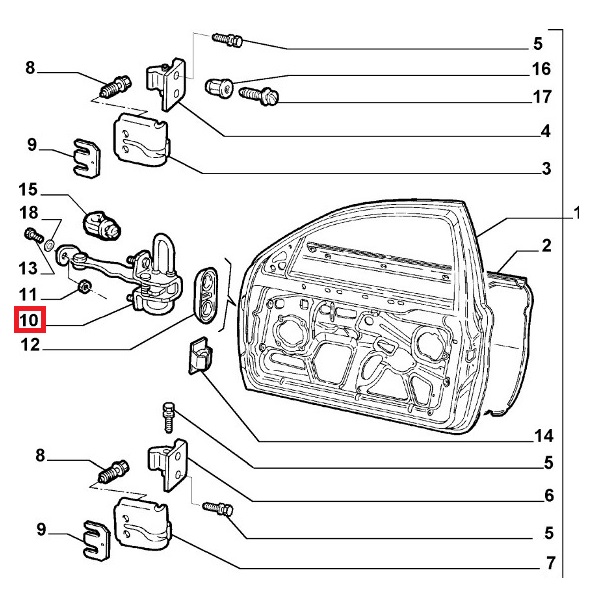 8
9
15
18
13
11
10
12
8
9
5
16
17
4
3
1
2
14
5
6
5
7