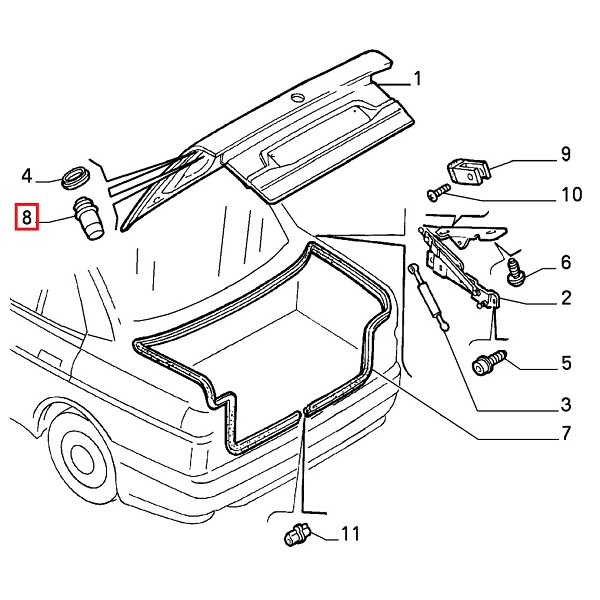 1
4
8
9
10
6
2
5
3
7
11