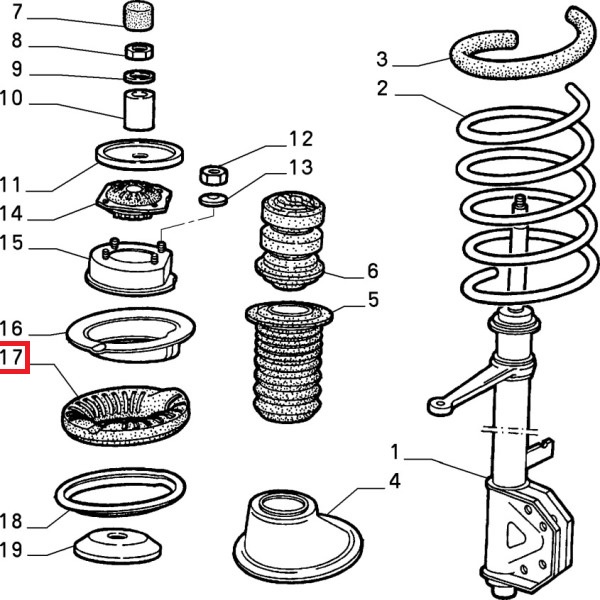 7
8
9
10
11
14
15
16
17
18
19
12
13
6
5
4
3
2
1