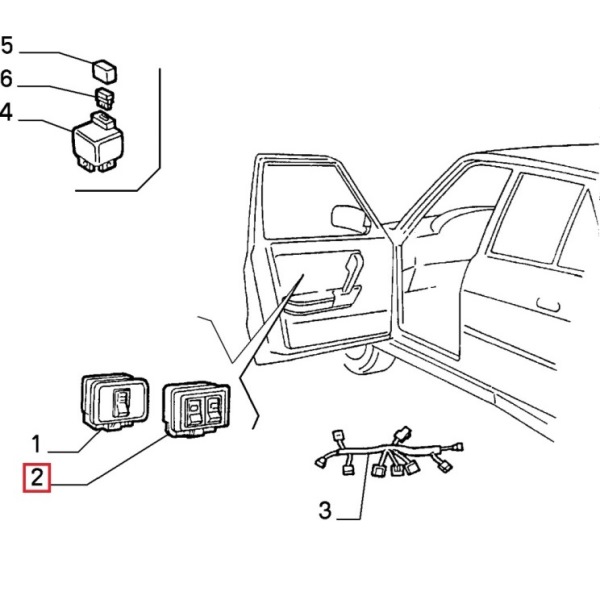 5
6
4
1
2
3