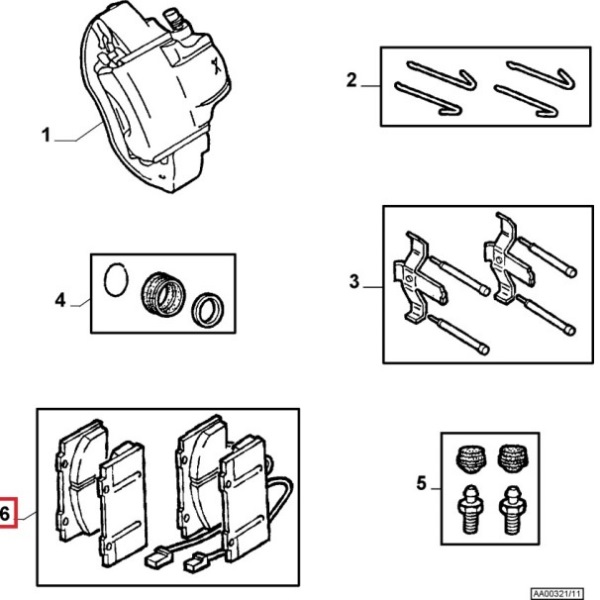 1

2

4

3

6

5

AA00321/11