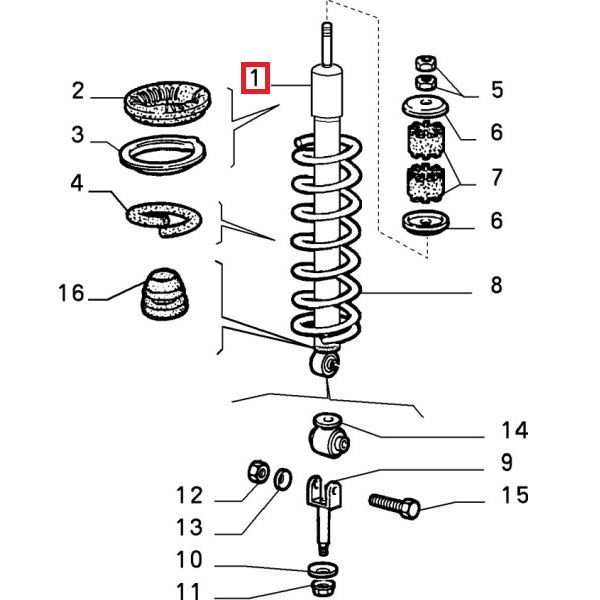 1
2
3
4
16
5
6
7
6
8
14
9
15
12
13
10
11