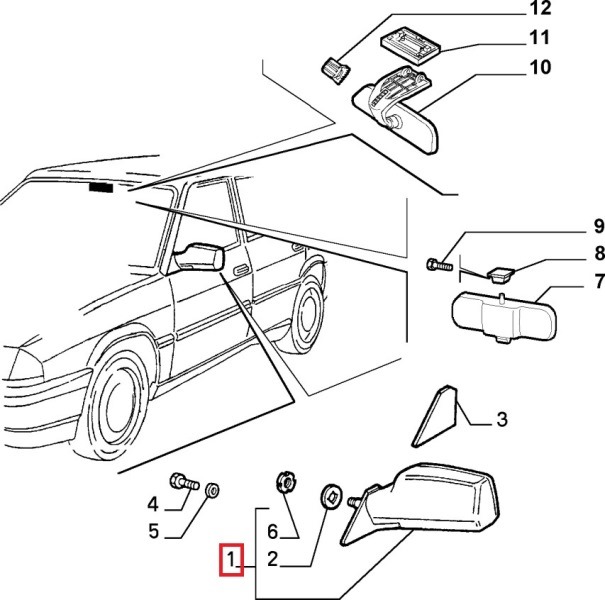 12
11
10
9
8
7
3
4
5
6
2
1